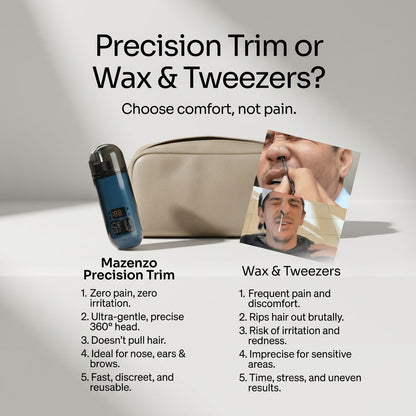 Precision Trim or Wax & Tweezers?

Choose comfort, not pain.

Mazenzo Precision Trim

1. Zero pain, zero irritation.
2. Ultra-gentle, precise 360° head.
3. Doesn't pull hair.
4. Ideal for nose, ears & brows.
5. Fast, discreet, and reusable.

Wax & Tweezers

1. Frequent pain and discomfort.
2. Rips hair out brutally.
3. Risk of irritation and redness.
4. Imprecise for sensitive areas.
5. Time, stress, and uneven results.